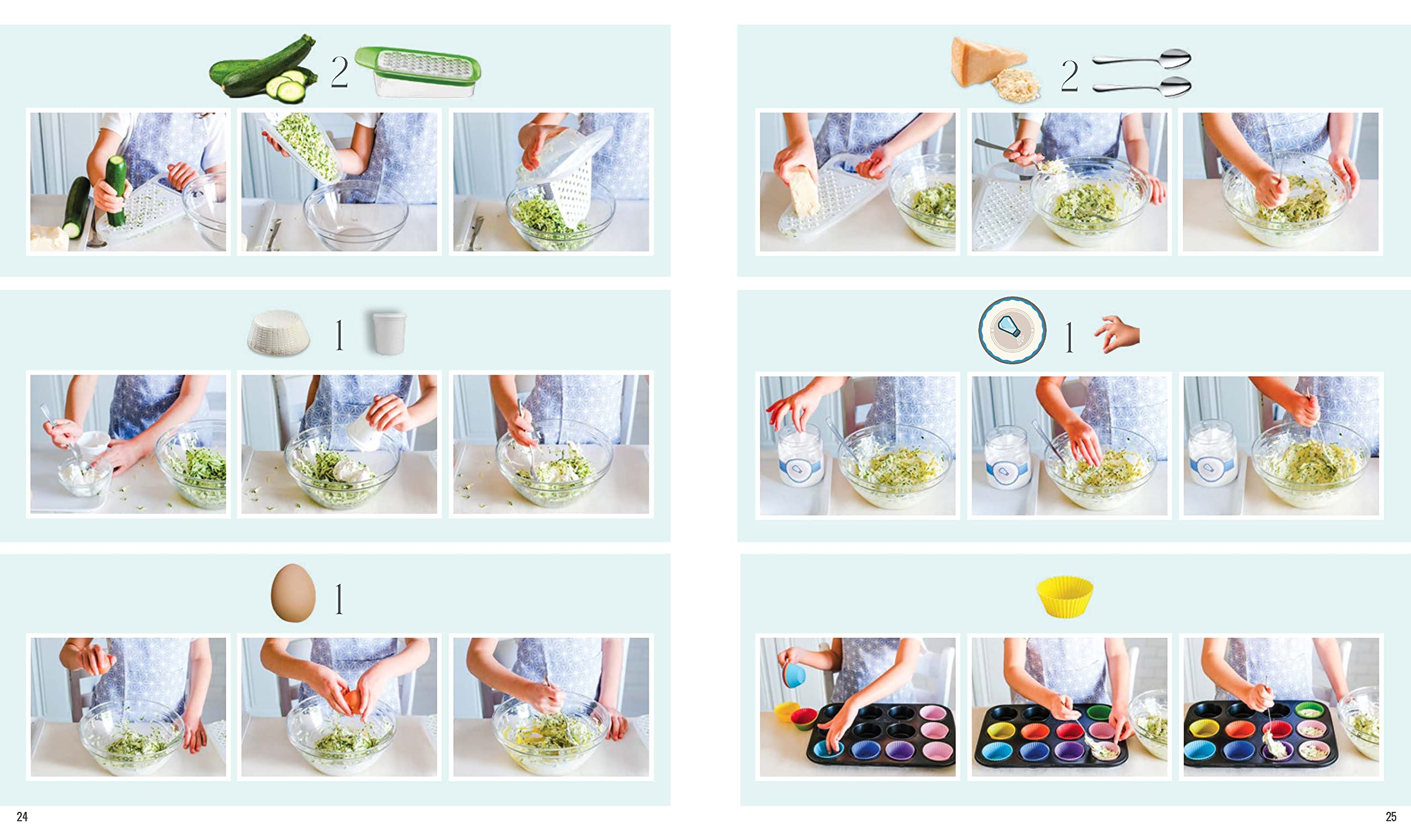 2

1

1

24

2

1

25